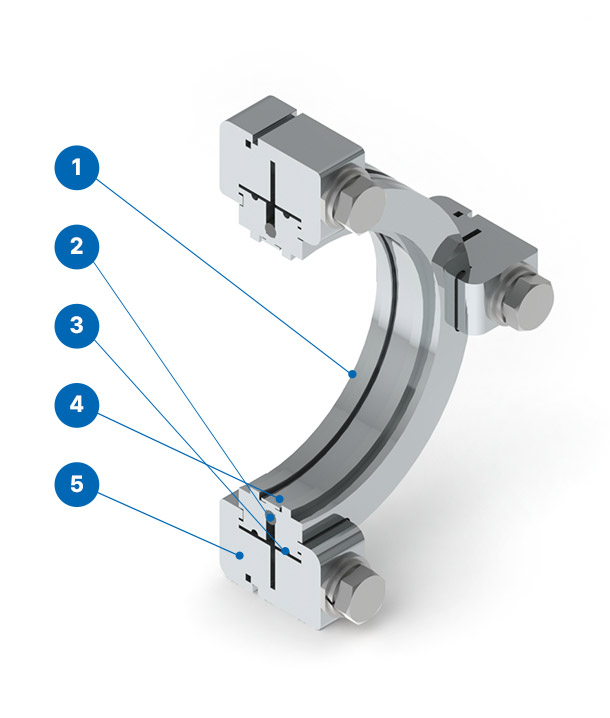 1
2
3
4
5